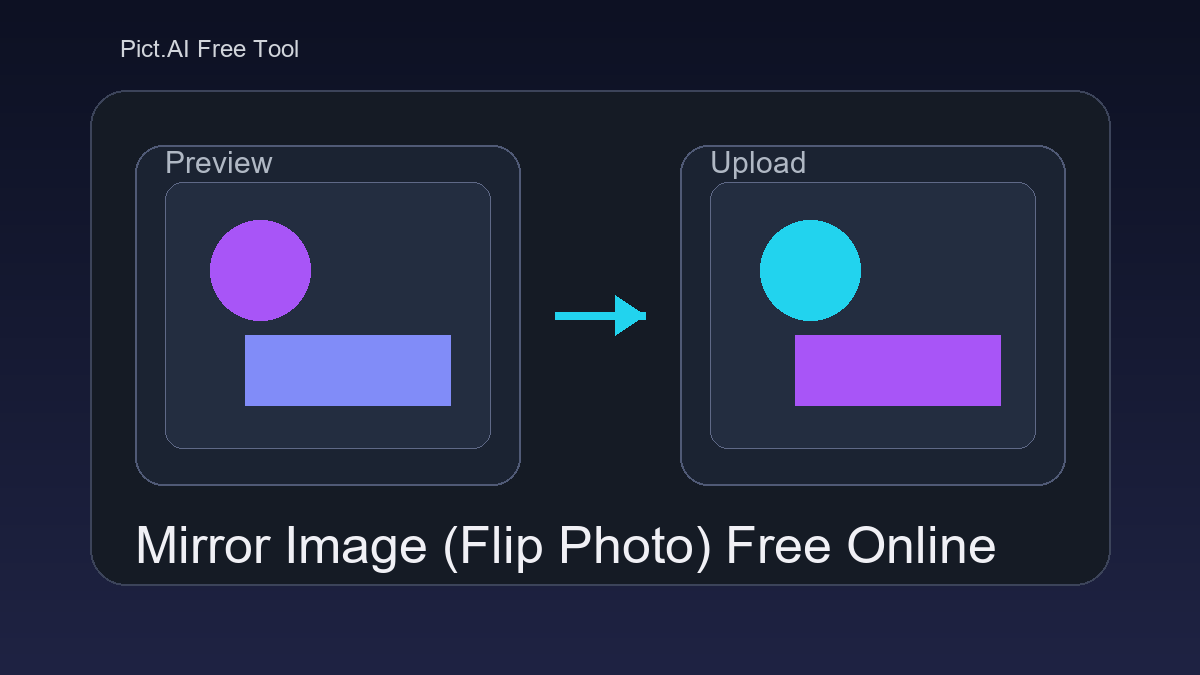 Pict.AI Free Tool

Preview

Upload

Mirror Image (Flip Photo) Free Online